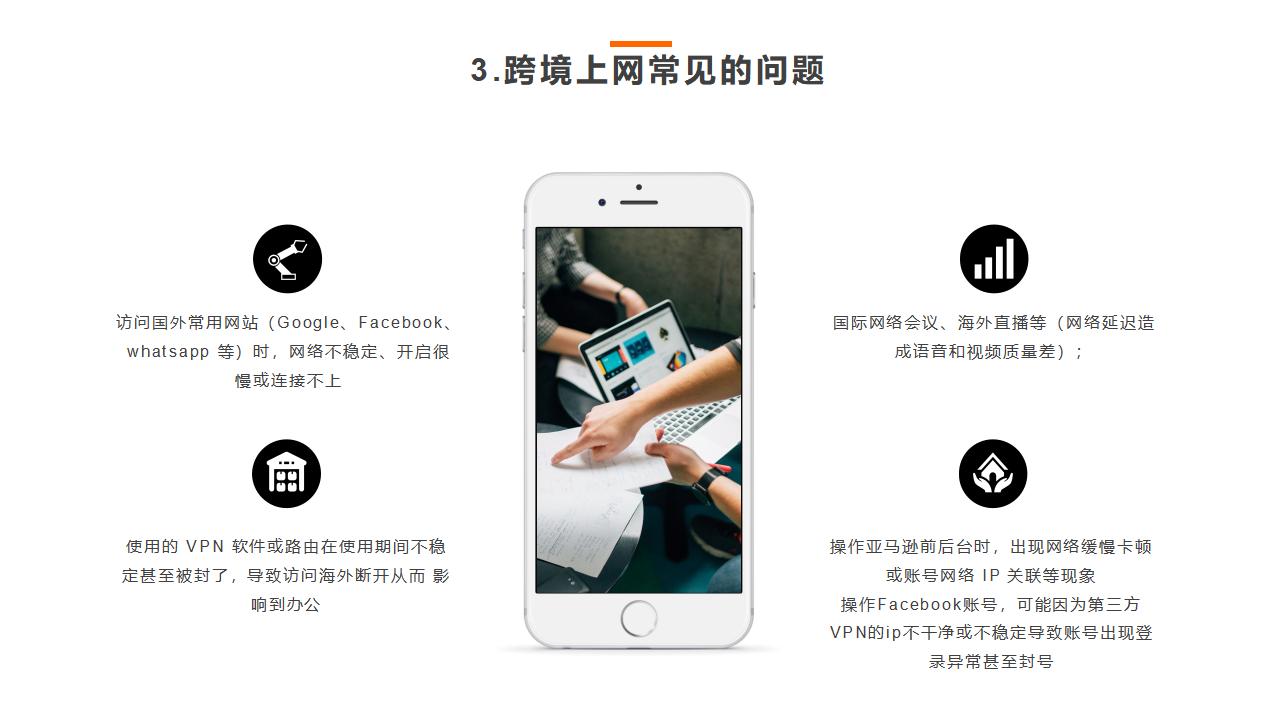 3.跨境上网常见的问题

访问国外常用网站（Google、Facebook、whatsapp 等）时，网络不稳定、开启很慢或连接不上

使用的 VPN 软件或路由在使用期间不稳定甚至被封了，导致访问海外断开从而 影响到办公

国际网络会议、海外直播等（网络延迟造成语音和视频质量差）；

操作亚马逊前后台时，出现网络缓慢卡顿或账号网络 IP 关联等现象
操作Facebook账号，可能因为第三方VPN的ip不干净或不稳定导致账号出现登录异常甚至封号